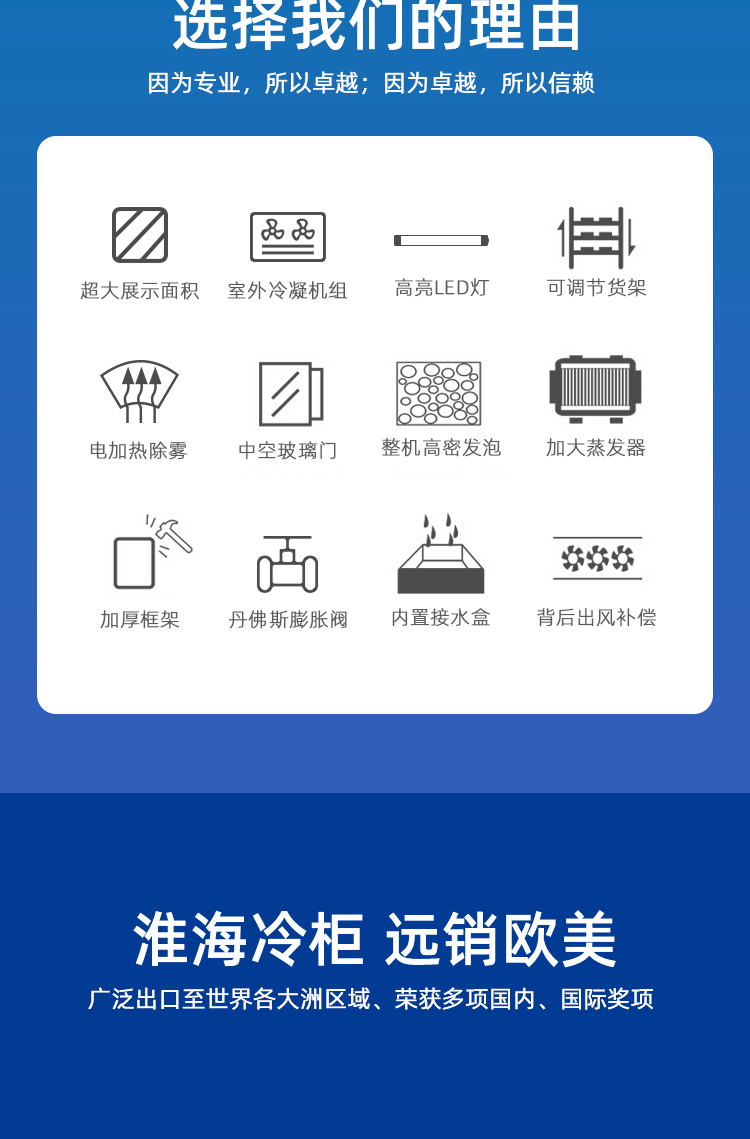 选择我们的理由

因为专业，所以卓越；因为卓越，所以信赖

超大展示面积

室外冷凝机组

高亮LED灯

可调节货架

电加热除雾

中空玻璃门

整机高密发泡

加大蒸发器

加厚框架

丹佛斯膨胀阀

内置接水盒

背后出风补偿

淮海冷柜 远销欧美

广泛出口至世界各大洲区域、荣获多项国内、国际奖项